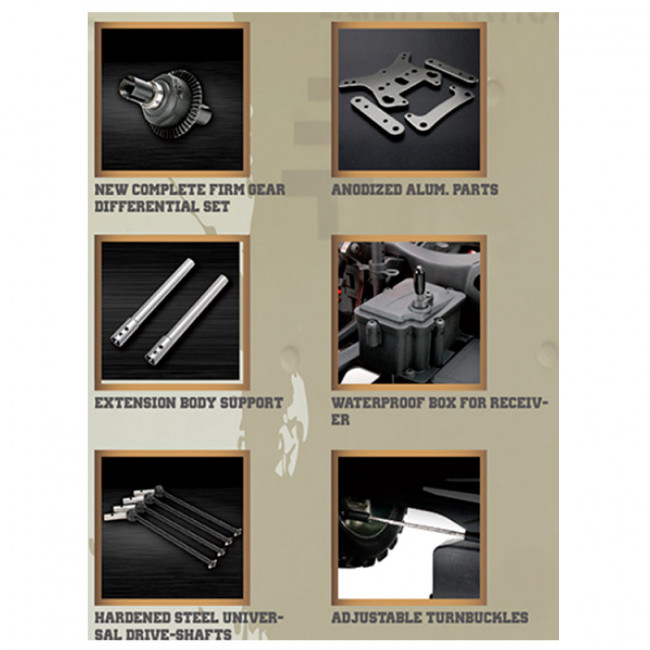 NEW COMPLETE FIRM GEAR DIFFERENTIAL SET

ANODIZED ALUM. PARTS

EXTENSION BODY SUPPORT

WATERPROOF BOX FOR RECEIVER

HARDENED STEEL UNIVERSAL DRIVE-SHAFTS

ADJUSTABLE TURNBUCKLES